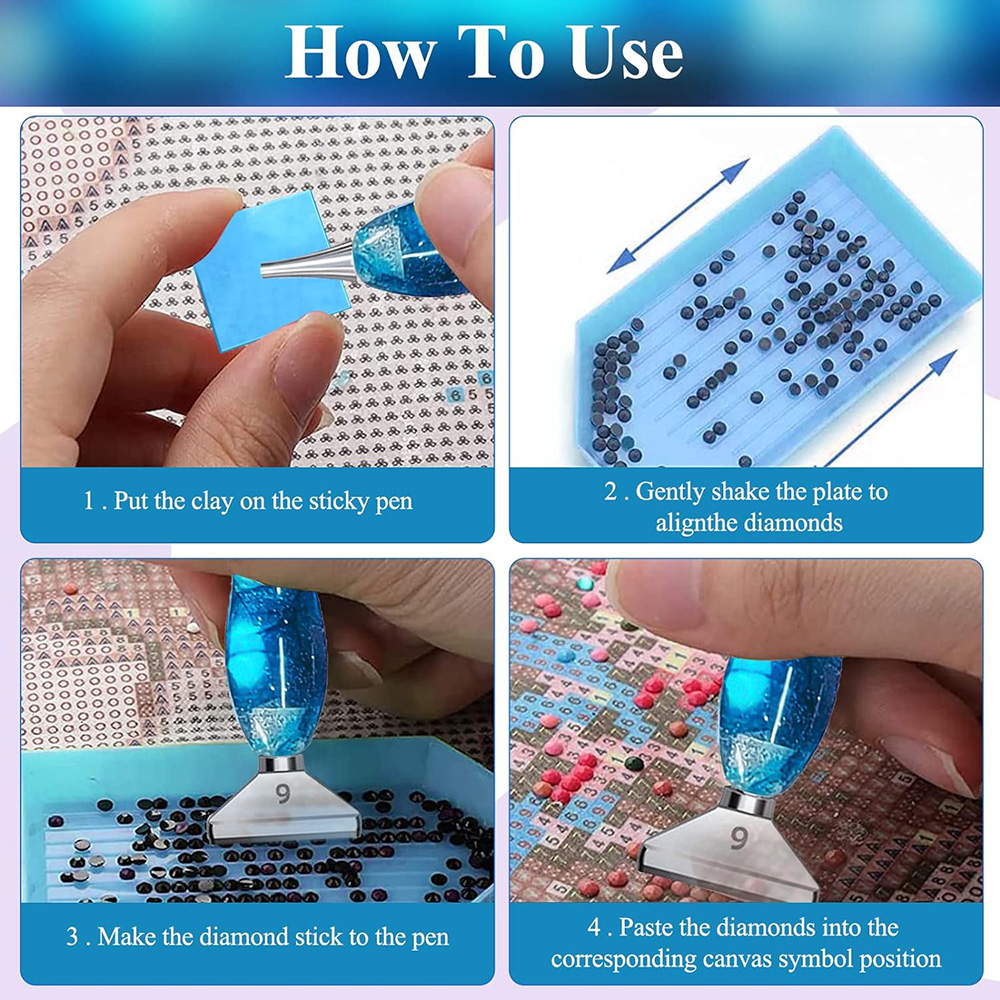 How To Use

1 . Put the clay on the sticky pen

2 . Gently shake the plate to alignthe diamonds

9

3 . Make the diamond stick to the pen

9

4 . Paste the diamonds into the corresponding canvas symbol position